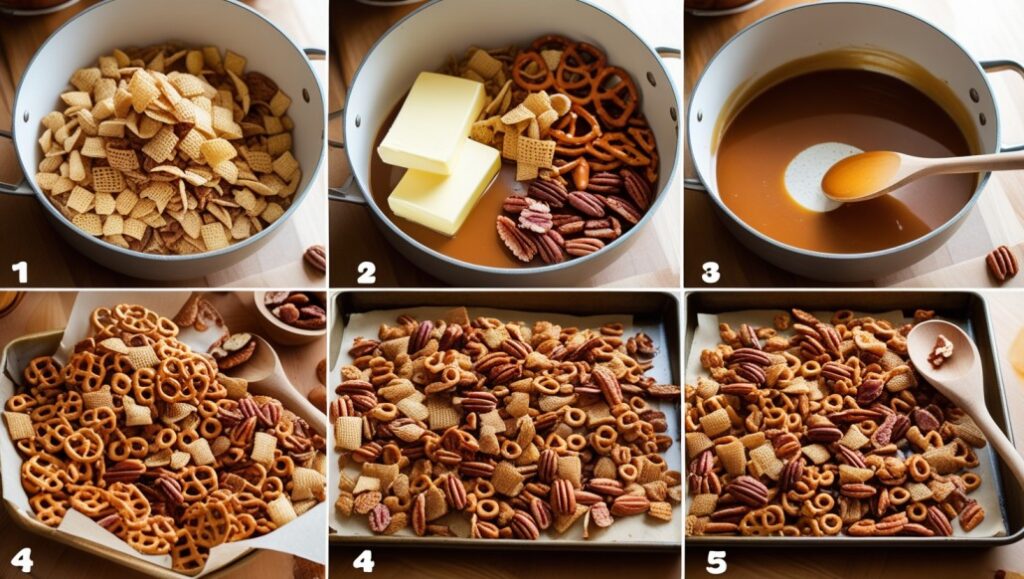 1
2
3
4
4
5